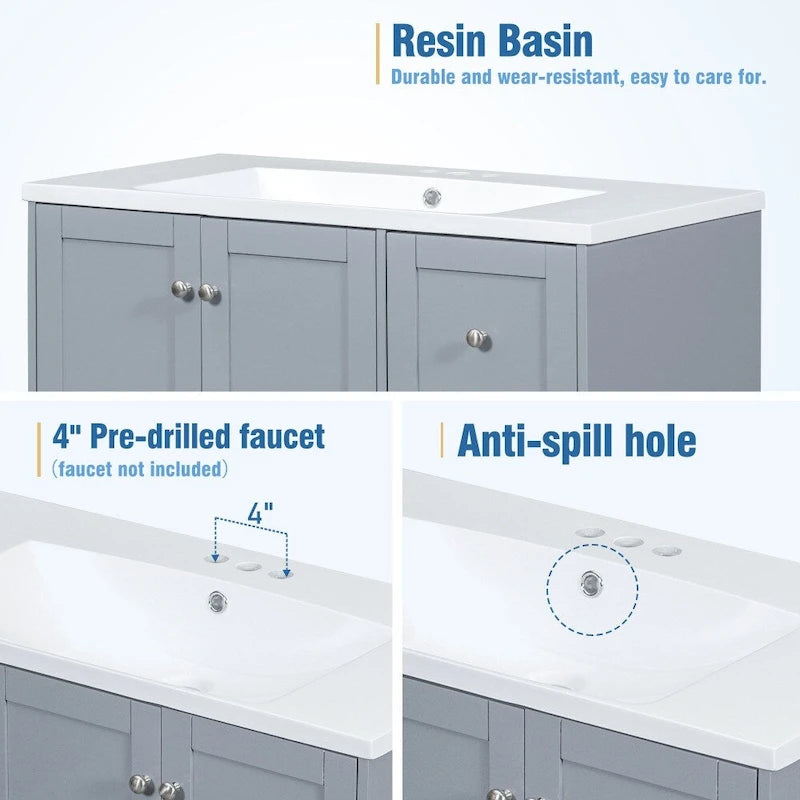 Resin Basin
Durable and wear-resistant, easy to care for.

4" Pre-drilled faucet
(faucet not included)

4"

Anti-spill hole